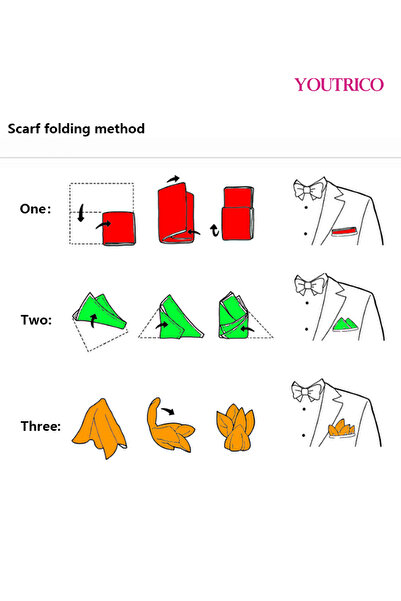 YOUTRICO

Scarf folding method

One:

Two:

Three: