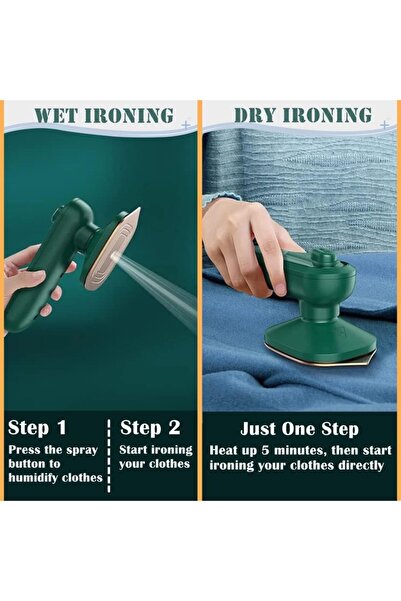 WET IRONING

Step 1
Press the spray button to humidify clothes

Step 2
Start ironing your clothes

DRY IRONING

Just One Step
Heat up 5 minutes, then start ironing your clothes directly