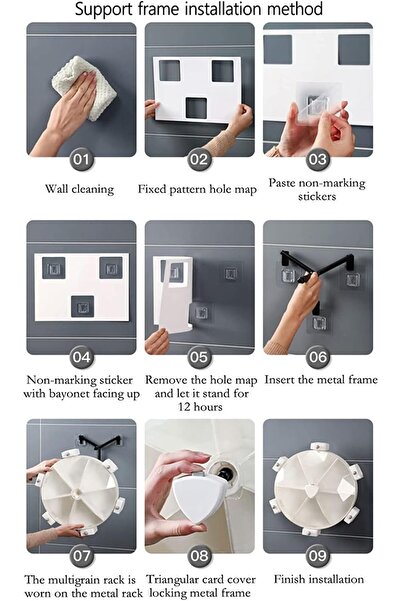 Support frame installation method

01
Wall cleaning

02
Fixed pattern hole map

03
Paste non-marking stickers

04
Non-marking sticker with bayonet facing up

05
Remove the hole map and let it stand for 12 hours

06
Insert the metal frame

07
The multigrain rack is worn on the metal rack

08
Triangular card cover locking metal frame

09
Finish installation