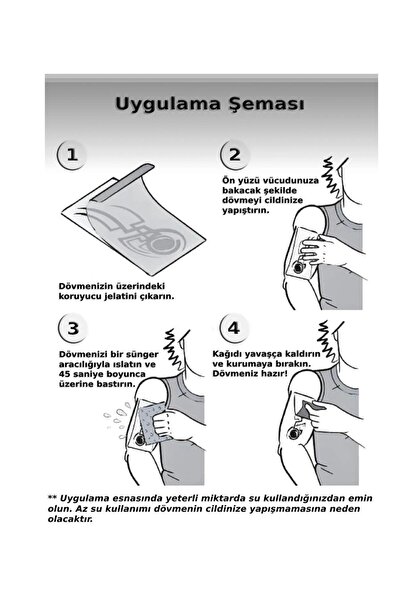 Uygulama Şeması

1

Dövmenizin üzerindeki koruyucu jelatini çıkarın.

2

Ön yüzü vücudunuza bakacak şekilde dövmeyi cildinize yapıştırın.

3

Dövmenizi bir sünger aracılığıyla ıslatın ve 45 saniye boyunca üzerine bastırın.

4

Kağıdı yavaşça kaldırın ve kurumaya bırakın. Dövmeniz hazır!

** Uygulama esnasında yeterli miktarda su kullandığınızdan emin olun. Az su kullanımı dövmenin cildinize yapışmamasına neden olacaktır.