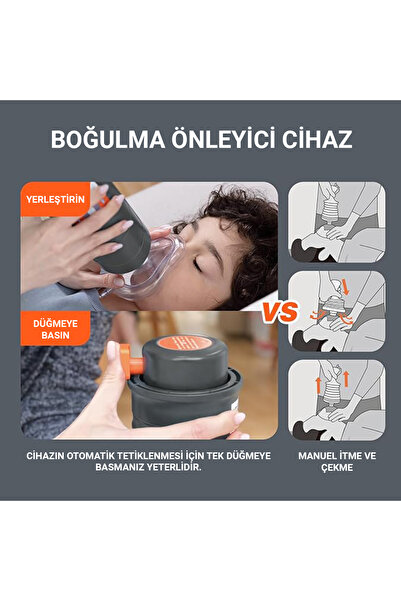 BOĞULMA ÖNLEYİCİ CİHAZ

YERLEŞTİRİN

DÜĞMEYE BASIN

VS

CİHAZIN OTOMATİK TETİKLENMESİ İÇİN TEK DÜĞMEYE BASMANIZ YETERLİDİR.

MANUEL İTME VE ÇEKME