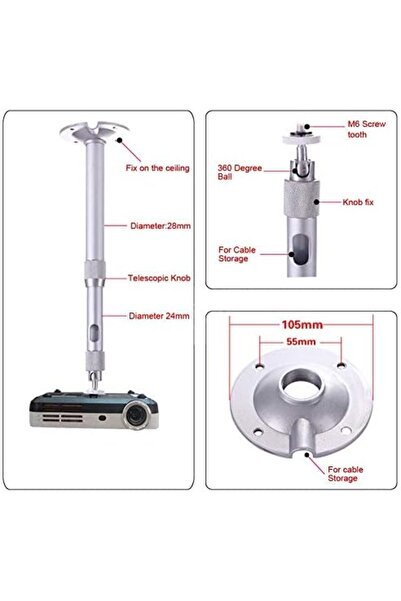 Fix on the ceiling

Diameter:28mm

Telescopic Knob

Diameter 24mm

M6 Screw tooth

360 Degree Ball

Knob fix

For Cable Storage

105mm

55mm

For cable Storage