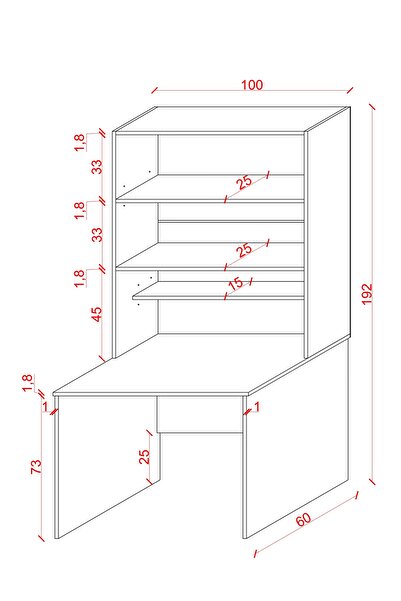 100
1,8
33
25
1,8
33
25
1,8
15
45
192
1,8
1
1
73
25
60