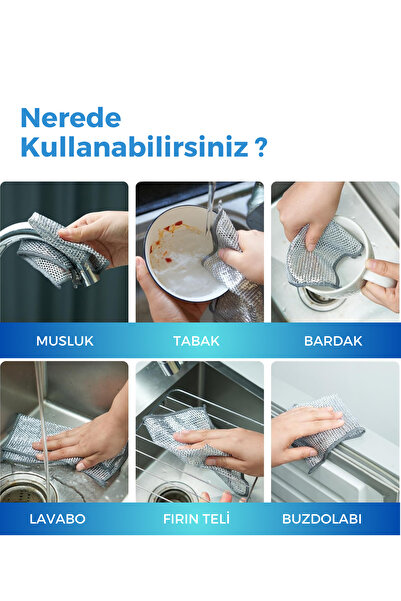 Nerede Kullanabilirsiniz ?

MUSLUK

TABAK

BARDAK

LAVABO

FIRIN TELİ

BUZDOLABI