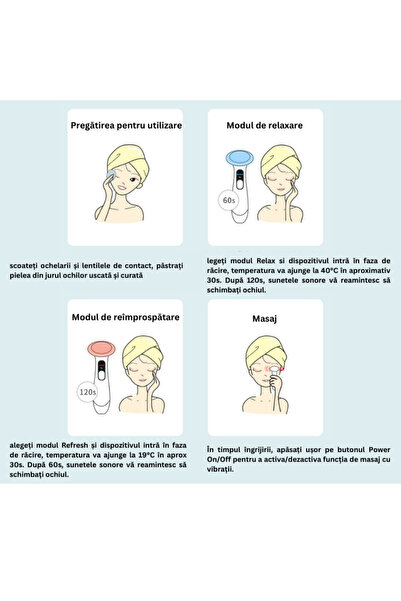 Pregătirea pentru utilizare

scoateți ochelarii și lentilele de contact, păstrați pielea din jurul ochilor uscată și curată

Modul de relaxare

60s

legeți modul Relax si dispozitivul intră în faza de răcire, temperatura va ajunge la 40°C în aproximativ 30s. După 120s, sunetele sonore vă reamintesc să schimbați ochiul.

Modul de reîmprospătare

120s

alegeți modul Refresh și dispozitivul intră în faza de răcire, temperatura va ajunge la 19°C în aprox 30s. După 60s, sunetele sonore vă reamintesc să schimbați ochiul.

Masaj

În timpul îngrijirii, apăsați ușor pe butonul Power On/Off pentru a activa/dezactiva funcția de masaj cu vibrații.