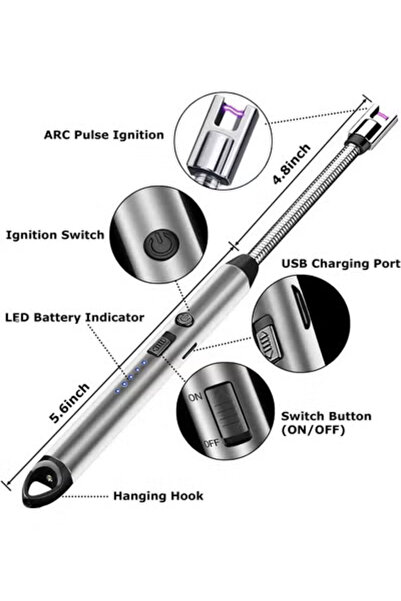 ARC Pulse Ignition

4.8inch

Ignition Switch

USB Charging Port

LED Battery Indicator

5.6inch

ON

OFF

Switch Button (ON/OFF)

Hanging Hook