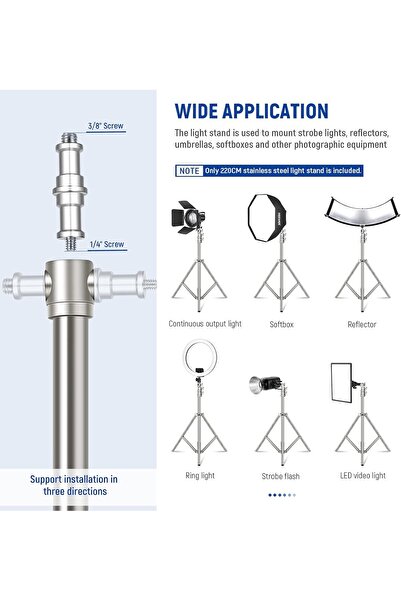 3/8" Screw

1/4" Screw

Support installation in three directions

WIDE APPLICATION

The light stand is used to mount strobe lights, reflectors, umbrellas, softboxes and other photographic equipment

NOTE Only 220CM stainless steel light stand is included.

Continuous output light

Softbox

Reflector

Ring light

Strobe flash

LED video light