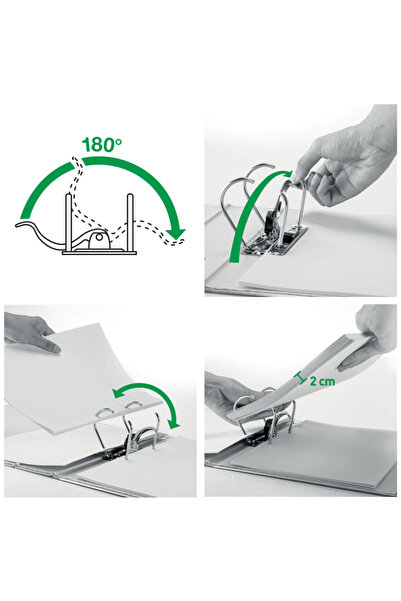 180°

2 cm