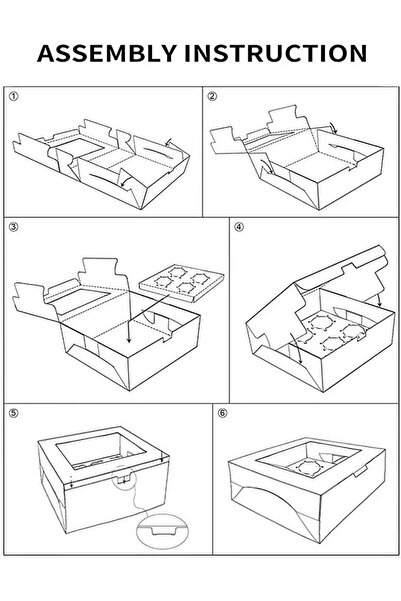 ASSEMBLY INSTRUCTION

①

②

③

④

⑤

⑥