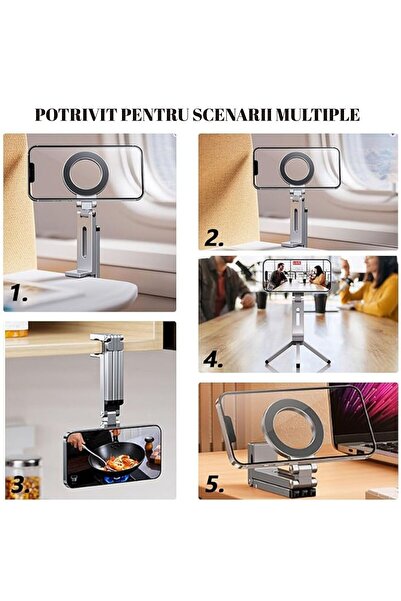 POTRIVIT PENTRU SCENARII MULTIPLE

1.

2.

4.

3.

5.