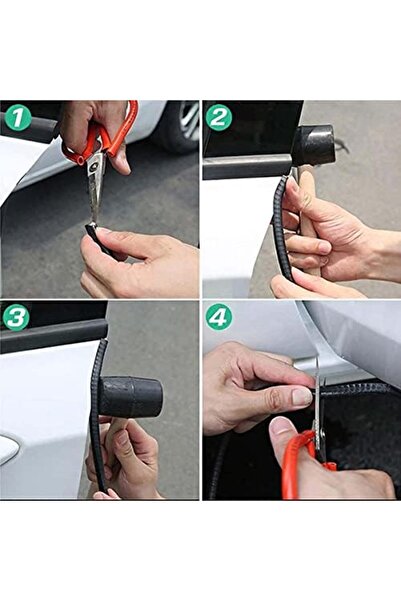 1

2

3

4