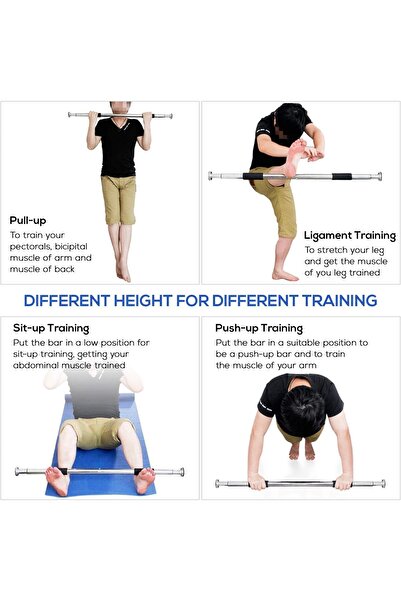 Pull-up
To train your pectorals, bicipital muscle of arm and muscle of back

Ligament Training
To stretch your leg and get the muscle of you leg trained

DIFFERENT HEIGHT FOR DIFFERENT TRAINING

Sit-up Training
Put the bar in a low position for sit-up training, getting your abdominal muscle trained

Push-up Training
Put the bar in a suitable position to be a push-up bar and to train the muscle of your arm