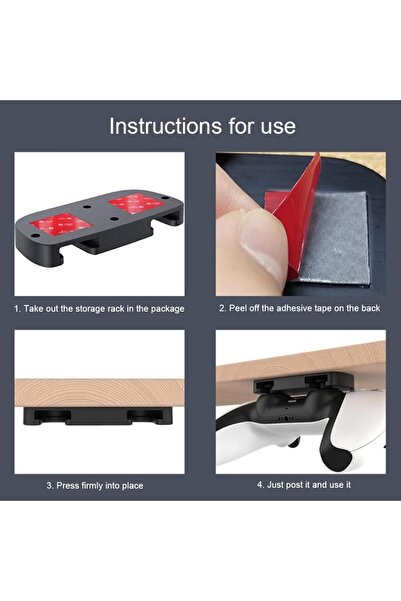 Instructions for use

1. Take out the storage rack in the package

2. Peel off the adhesive tape on the back

3. Press firmly into place

4. Just post it and use it