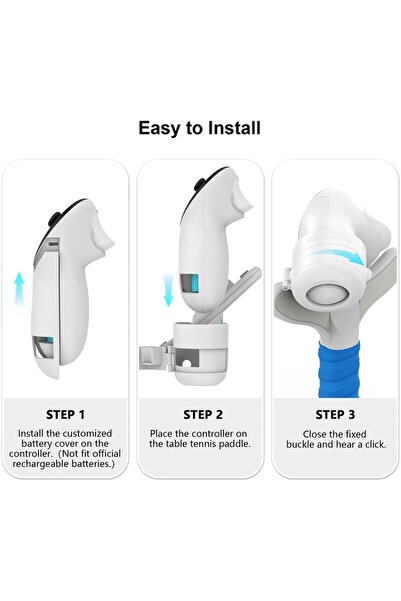 Easy to Install

STEP 1

Install the customized battery cover on the controller. (Not fit official rechargeable batteries.)

STEP 2

Place the controller on the table tennis paddle.

STEP 3

Close the fixed buckle and hear a click.