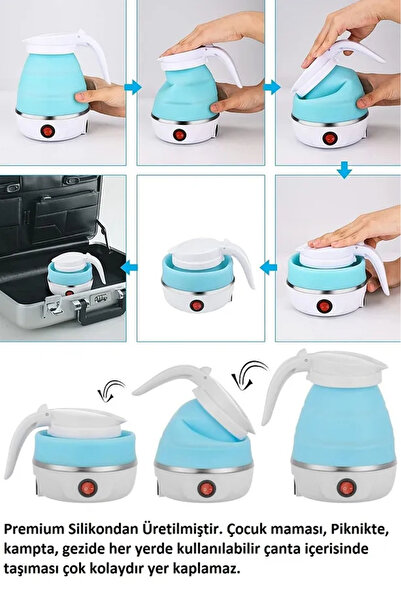 Premium Silikondan Üretilmiştir. Çocuk maması, Piknikte, kampta, gezide her yerde kullanılabilir çanta içerisinde taşıması çok kolaydır yer kaplamaz.