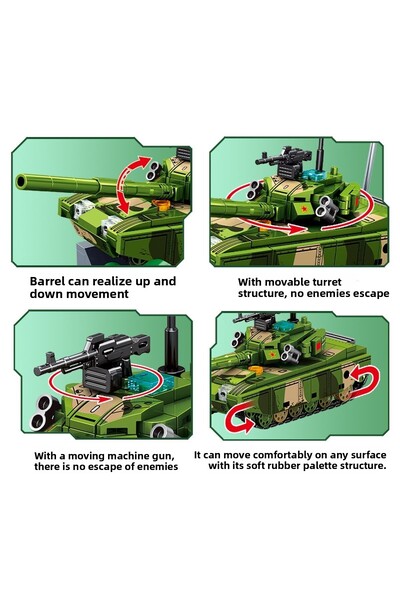 Barrel can realize up and down movement

With movable turret structure, no enemies escape

With a moving machine gun, there is no escape of enemies

It can move comfortably on any surface with its soft rubber palette structure.