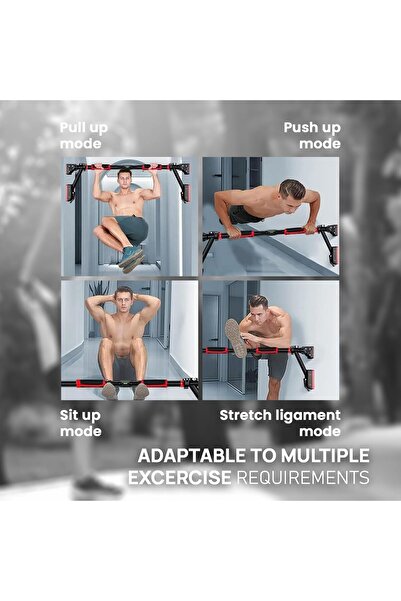 Pull up mode

Push up mode

Sit up mode

Stretch ligament mode

ADAPTABLE TO MULTIPLE EXCERCISE REQUIREMENTS