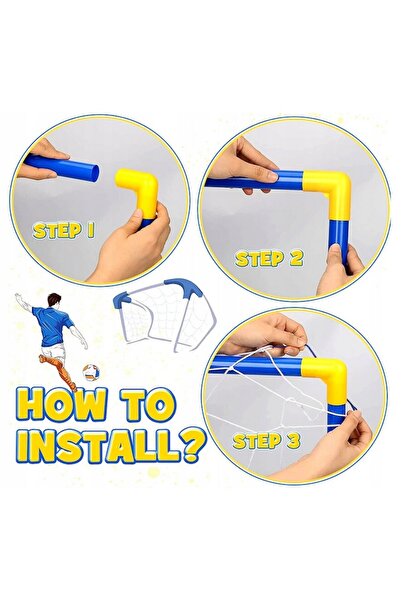 STEP 1

STEP 2

HOW TO INSTALL?

STEP 3