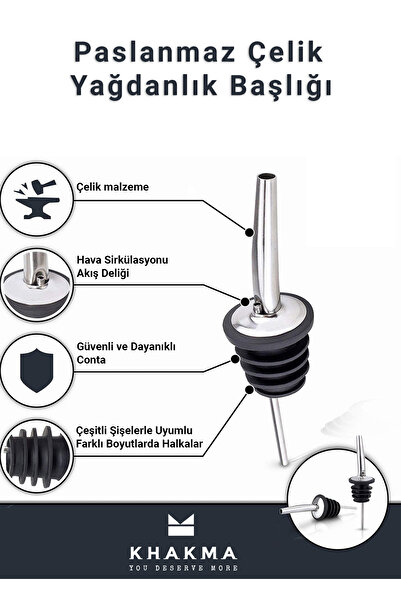 Paslanmaz Çelik Yağdanlık Başlığı

Çelik malzeme

Hava Sirkülasyonu Akış Deliği

Güvenli ve Dayanıklı Conta

Çeşitli Şişelerle Uyumlu Farklı Boyutlarda Halkalar

KHAKMA
YOU DESERVE MORE