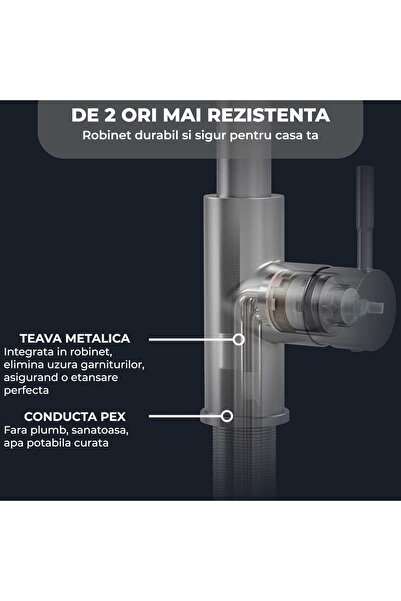 DE 2 ORI MAI REZISTENTA

Robinet durabil si sigur pentru casa ta

TEAVA METALICA

Integrata in robinet, elimina uzura garniturilor, asigurand o etansare perfecta

CONDUCTA PEX

Fara plumb, sanatoasa, apa potabila curata