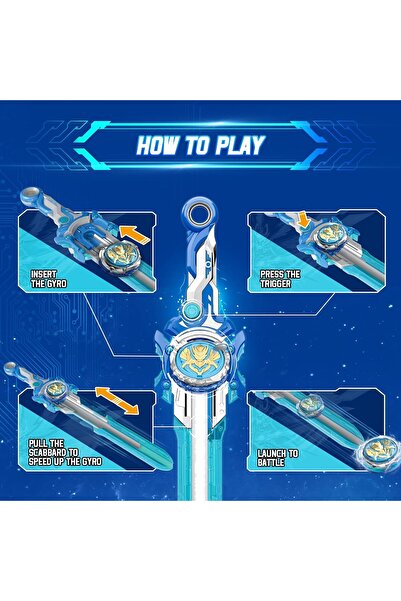 HOW TO PLAY

INSERT THE GYRO

PRESS THE TRIGGER

PULL THE SCABBARD TO SPEED UP THE GYRO

LAUNCH TO BATTLE