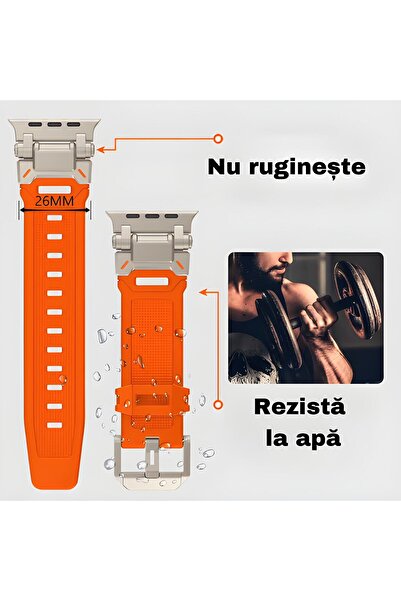 26MM

Nu ruginește

Rezistă la apă