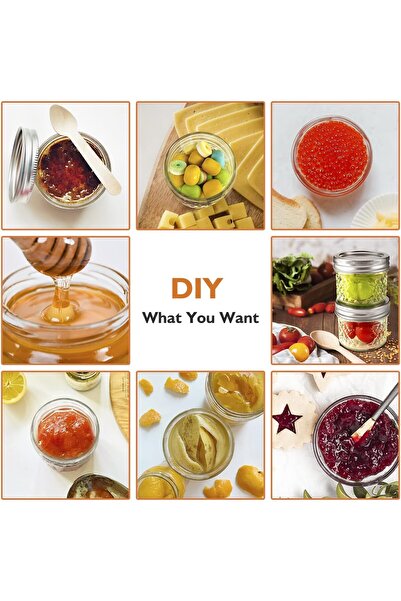 DIY
What You Want