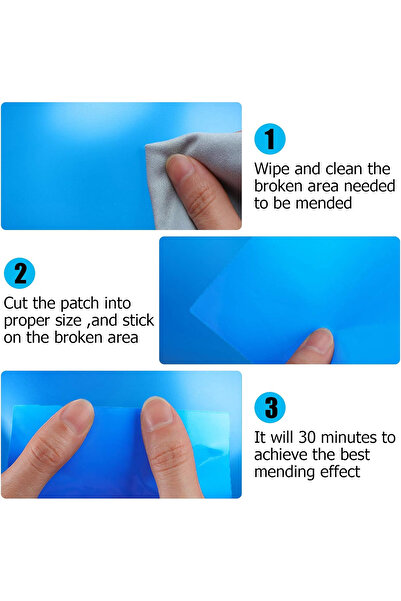 1
Wipe and clean the broken area needed to be mended

2
Cut the patch into proper size ,and stick on the broken area

3
It will 30 minutes to achieve the best mending effect