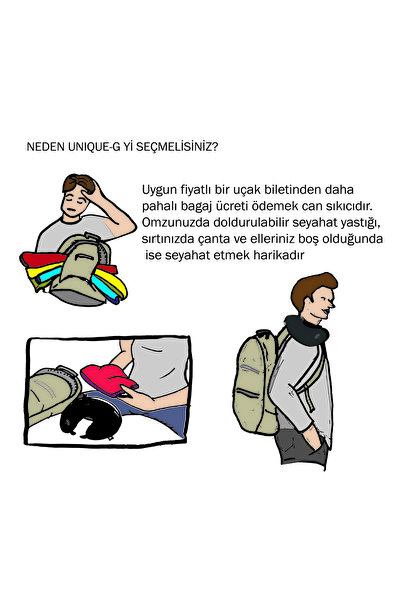 NEDEN UNIQUE-G Yİ SEÇMELİSİNİZ?

Uygun fiyatlı bir uçak biletinden daha pahalı bagaj ücreti ödemek can sıkıcıdır. Omzunuzda doldurulabilir seyahat yastığı, sırtınızda çanta ve elleriniz boş olduğunda ise seyahat etmek harikadır