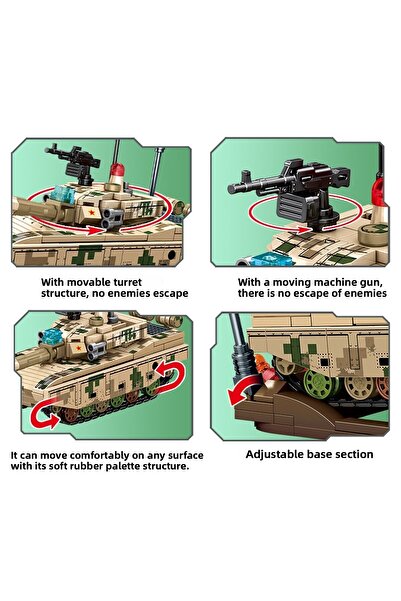 With movable turret structure, no enemies escape

With a moving machine gun, there is no escape of enemies

It can move comfortably on any surface with its soft rubber palette structure.

Adjustable base section