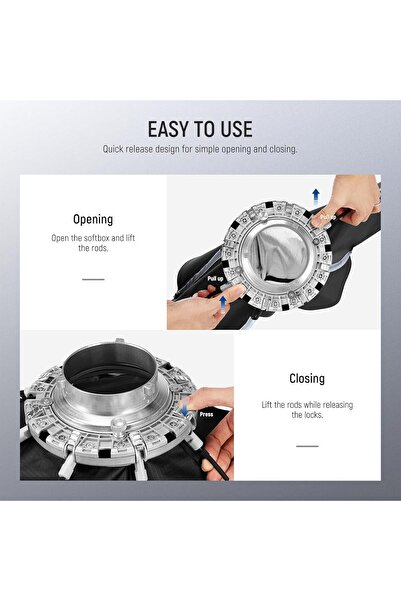 EASY TO USE

Quick release design for simple opening and closing.

Opening

Open the softbox and lift the rods.

Pull up

Pull up

Press

Closing

Lift the rods while releasing the locks.