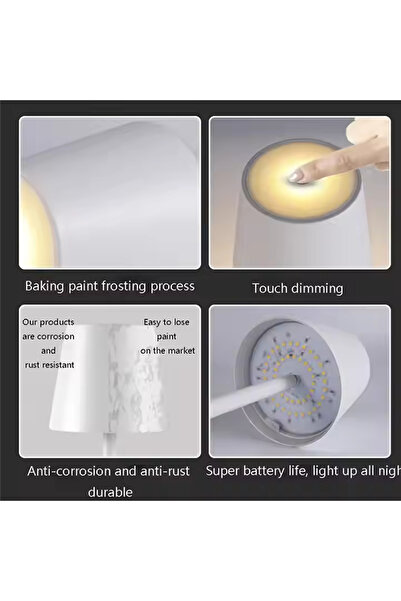 Baking paint frosting process

Touch dimming

Our products are corrosion and rust resistant

Easy to lose paint on the market

Anti-corrosion and anti-rust durable

Super battery life, light up all nigh