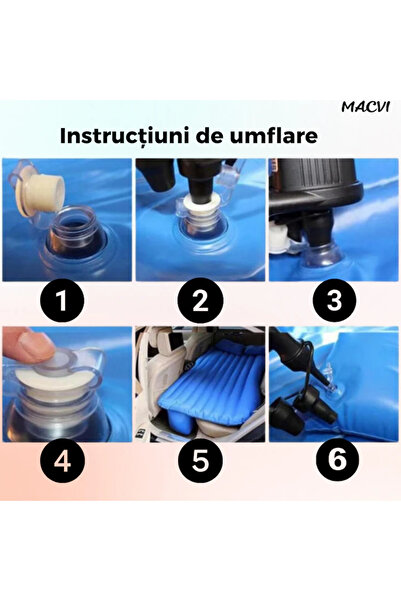 MACVI

Instrucțiuni de umflare

1

2

3

4

5

6