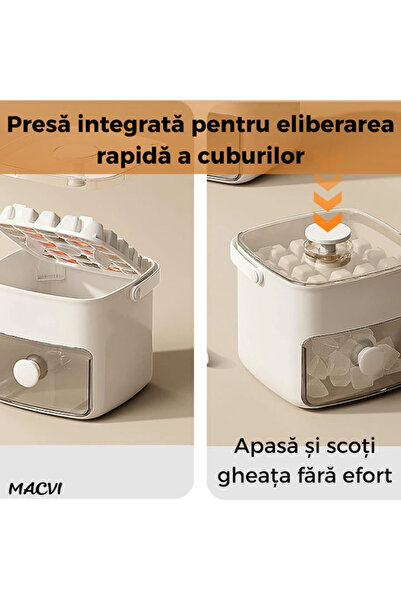 Presă integrată pentru eliberarea rapidă a cuburilor

Apasă și scoți gheața fără efort

MACVI