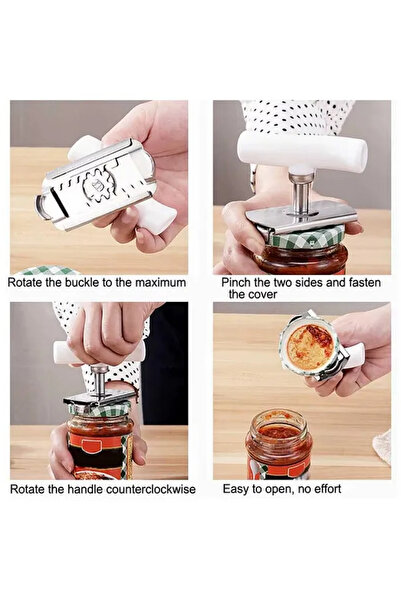 Rotate the buckle to the maximum

Pinch the two sides and fasten the cover

Rotate the handle counterclockwise

Easy to open, no effort