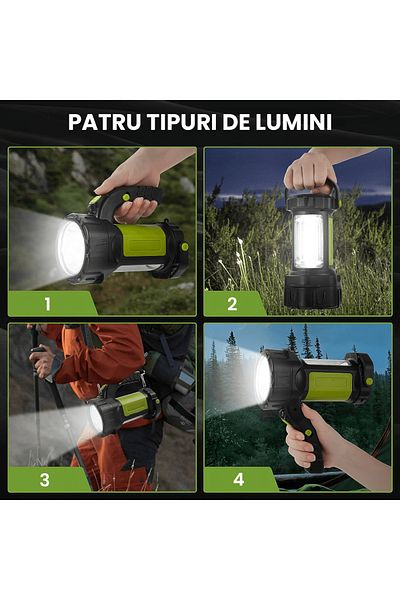 PATRU TIPURI DE LUMINI

1

2

3

4