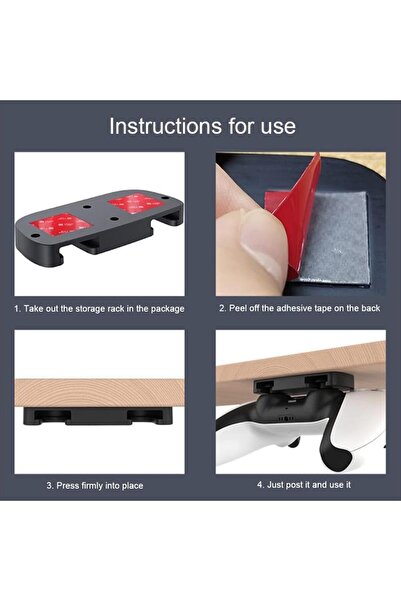 Instructions for use

1. Take out the storage rack in the package

2. Peel off the adhesive tape on the back

3. Press firmly into place

4. Just post it and use it