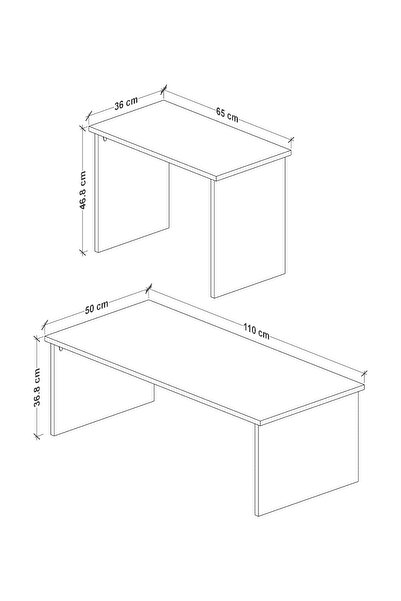 36 cm
65 cm
46.8 cm
50 cm
110 cm
36.8 cm