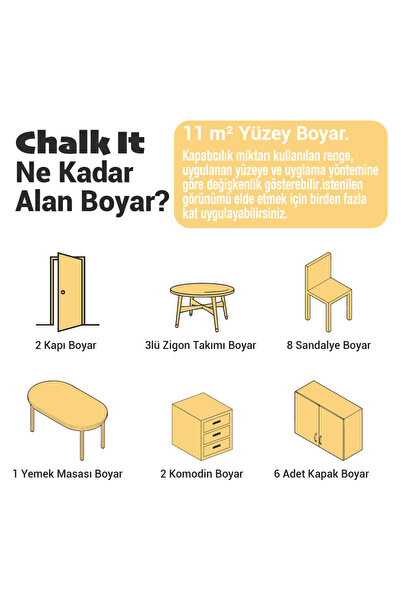 Chalk It
Ne Kadar
Alan Boyar?

11 m² Yüzey Boyar.

Kapatıcılık miktarı kullanılan renge, uygulanan yüzeye ve uyglama yöntemine göre değişkenlik gösterebilir.istenilen görünümü elde etmek için birden fazla kat uygulayabilirsiniz.

2 Kapı Boyar

3lü Zigon Takımı Boyar

8 Sandalye Boyar

1 Yemek Masası Boyar

2 Komodin Boyar

6 Adet Kapak Boyar