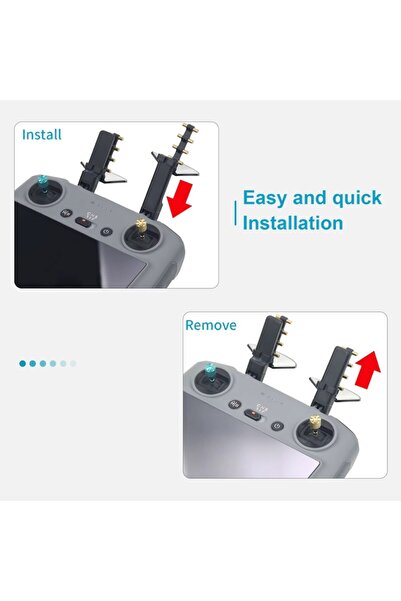 Install

Easy and quick Installation

Remove