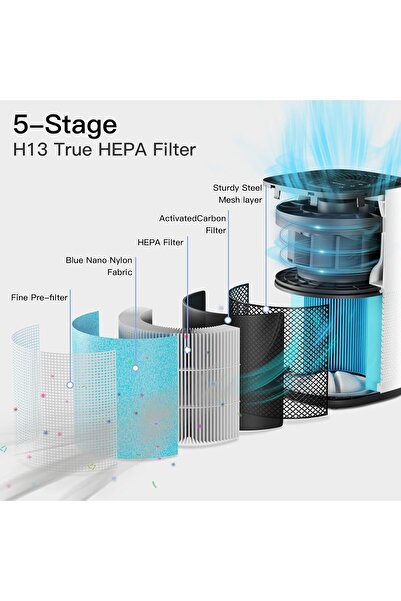 5-Stage
H13 True HEPA Filter

Sturdy Steel Mesh layer

ActivatedCarbon Filter

HEPA Filter

Blue Nano Nylon Fabric

Fine Pre-filter