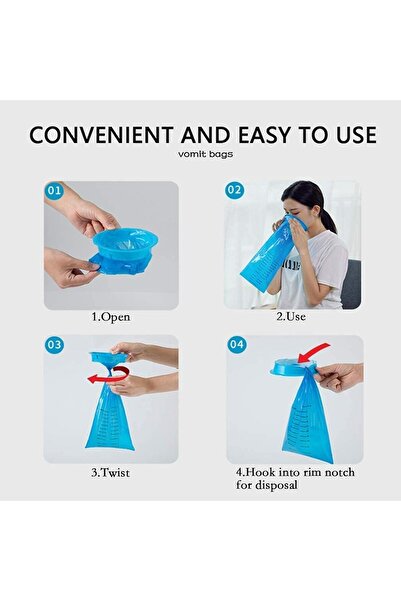 CONVENIENT AND EASY TO USE
vomit bags

01

1.Open

02

2.Use

03

3.Twist

04

4.Hook into rim notch for disposal