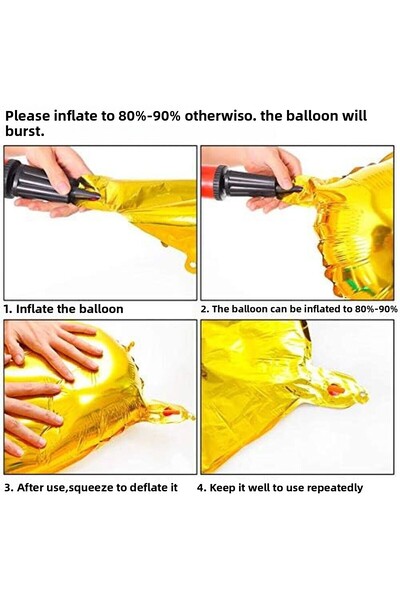 Please inflate to 80%-90% otherwiso. the balloon will burst.

1. Inflate the balloon

2. The balloon can be inflated to 80%-90%

3. After use,squeeze to deflate it

4. Keep it well to use repeatedly