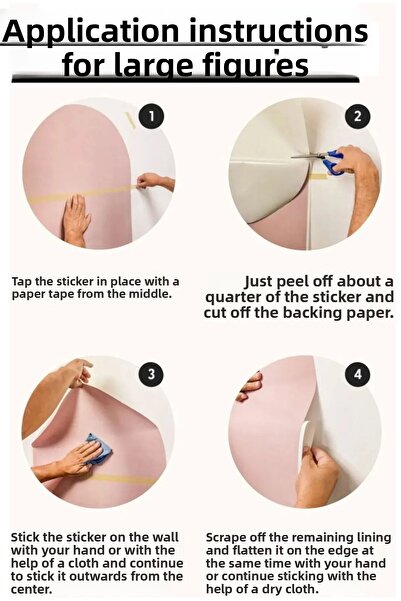 Application instructions for large figures

1

Tap the sticker in place with a paper tape from the middle.

2

Just peel off about a quarter of the sticker and cut off the backing paper.

3

Stick the sticker on the wall with your hand or with the help of a cloth and continue to stick it outwards from the center.

4

Scrape off the remaining lining and flatten it on the edge at the same time with your hand or continue sticking with the help of a dry cloth.