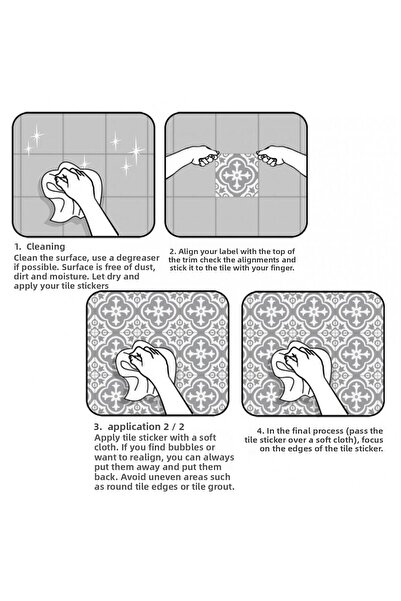 1. Cleaning
Clean the surface, use a degreaser if possible. Surface is free of dust, dirt and moisture. Let dry and apply your tile stickers

2. Align your label with the top of the trim check the alignments and stick it to the tile with your finger.

3. application 2 / 2
Apply tile sticker with a soft cloth. If you find bubbles or want to realign, you can always put them away and put them back. Avoid uneven areas such as round tile edges or tile grout.

4. In the final process (pass the tile sticker over a soft cloth), focus on the edges of the tile sticker.