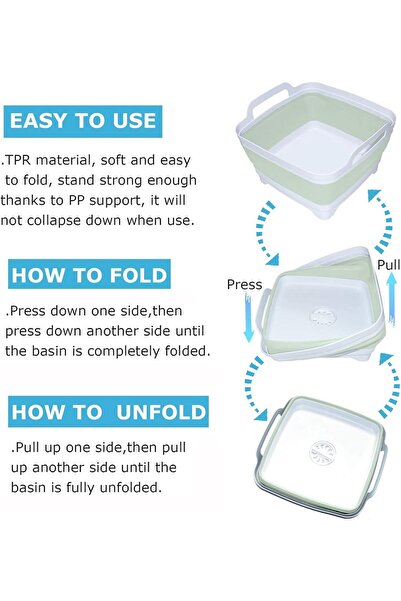 EASY TO USE

.TPR material, soft and easy to fold, stand strong enough thanks to PP support, it will not collapse down when use.

HOW TO FOLD

.Press down one side,then press down another side until the basin is completely folded.

HOW TO UNFOLD

.Pull up one side,then pull up another side until the basin is fully unfolded.

Pull

Press