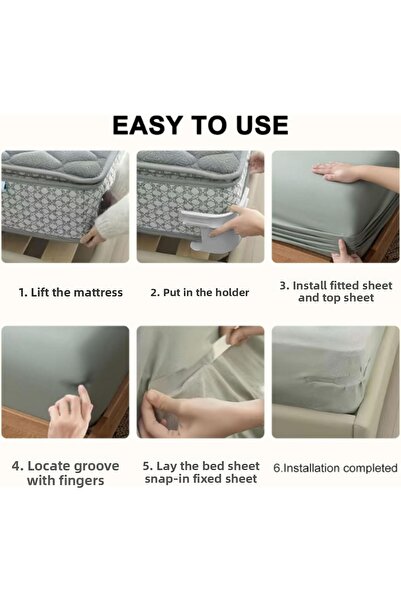 EASY TO USE

1. Lift the mattress

2. Put in the holder

3. Install fitted sheet and top sheet

4. Locate groove with fingers

5. Lay the bed sheet snap-in fixed sheet

6.Installation completed