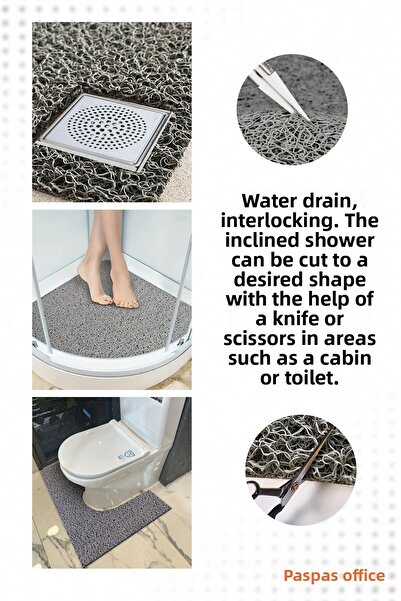 Water drain, interlocking. The inclined shower can be cut to a desired shape with the help of a knife or scissors in areas such as a cabin or toilet.

Paspas office