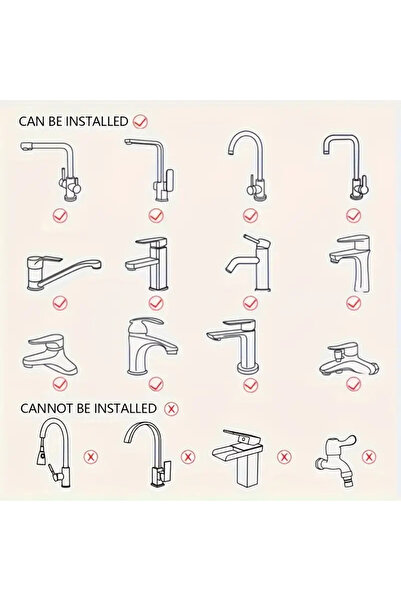 CAN BE INSTALLED

CANNOT BE INSTALLED