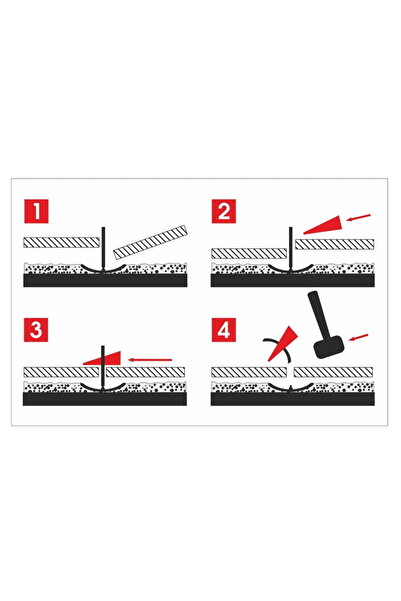 1

2

3

4